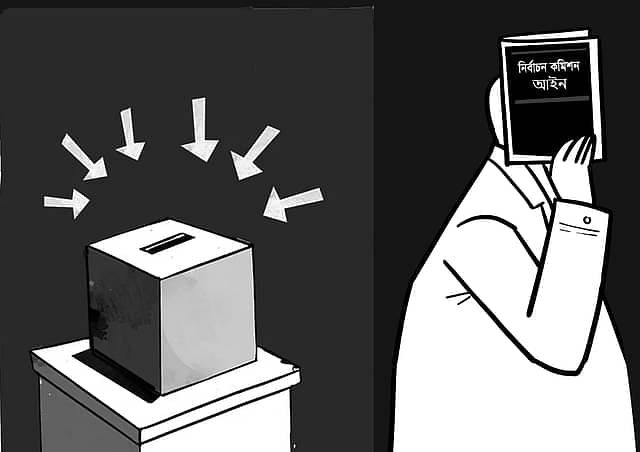 নির্বাচন কমিশন আইন